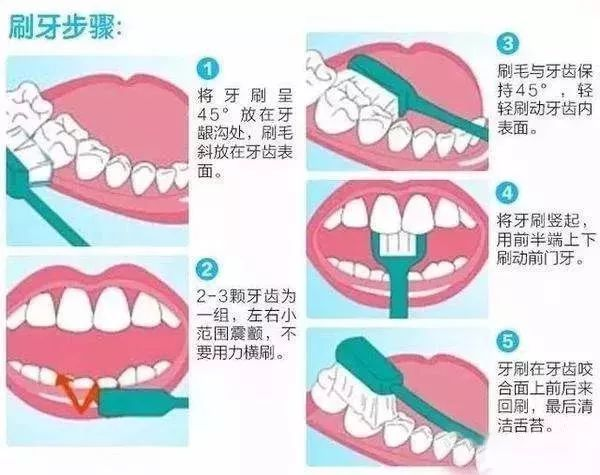 刷牙步骤:

1
将牙刷呈45°放在牙龈沟处，刷毛斜放在牙齿表面。

2
2-3颗牙齿为一组，左右小范围震颤，不要用力横刷。

3
刷毛与牙齿保持45°，轻轻刷动牙齿内表面。

4
将牙刷竖起，用前半端上下刷动前门牙。

5
牙刷在牙齿咬合面上前后来回刷，最后清洁舌苔。